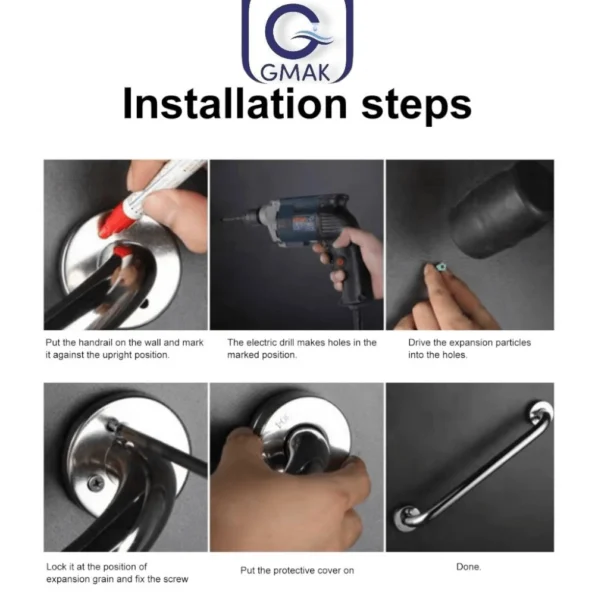 GMAK

Installation steps

Put the handrail on the wall and mark it against the upright position.

The electric drill makes holes in the marked position.

Drive the expansion particles into the holes.

Lock it at the position of expansion grain and fix the screw

Put the protective cover on

Done.